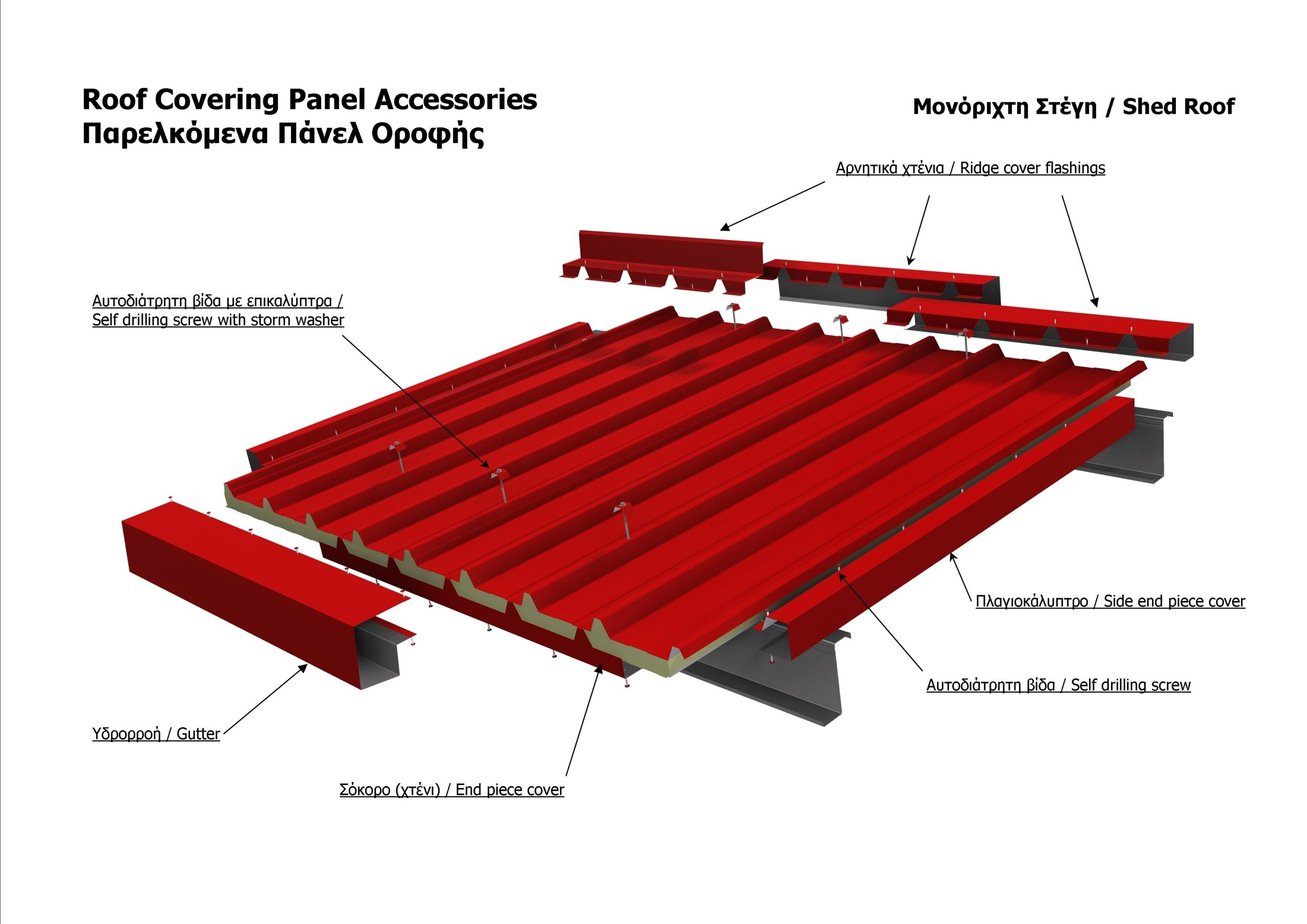 Roof Covering Panel Accessories
Παρελκόμενα Πάνελ Οροφής

Μονόριχτη Στέγη / Shed Roof

Αρνητικά χτένια / Ridge cover flashings

Αυτοδιάτρητη βίδα με επικαλύπτρα / Self drilling screw with storm washer

Πλαγιοκάλυπτρο / Side end piece cover

Αυτοδιάτρητη βίδα / Self drilling screw

Υδρορροή / Gutter

Σόκορο (χτένι) / End piece cover