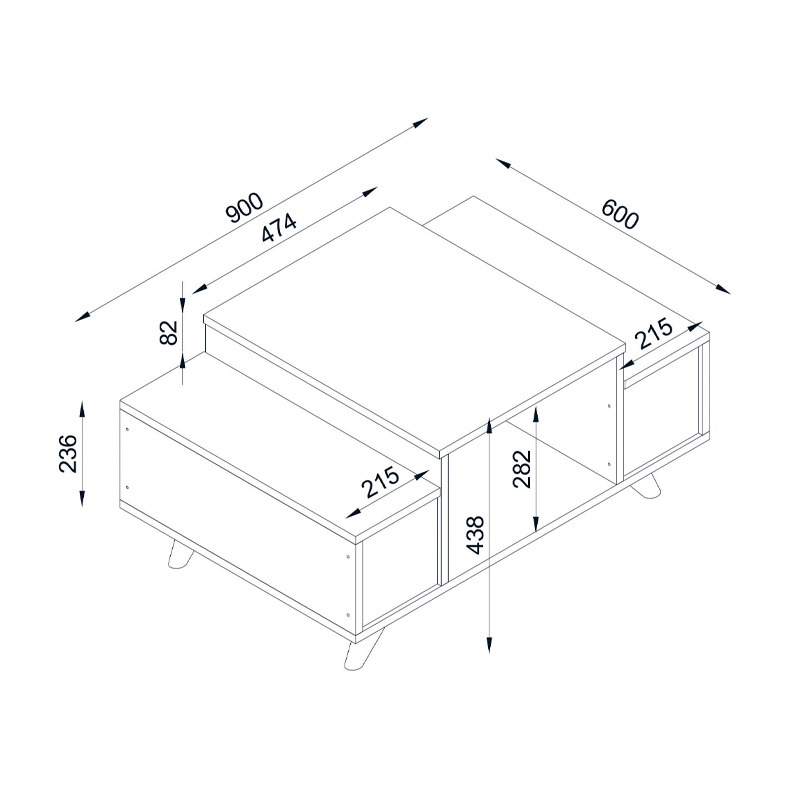 900
474
600
82
215
236
215
282
438