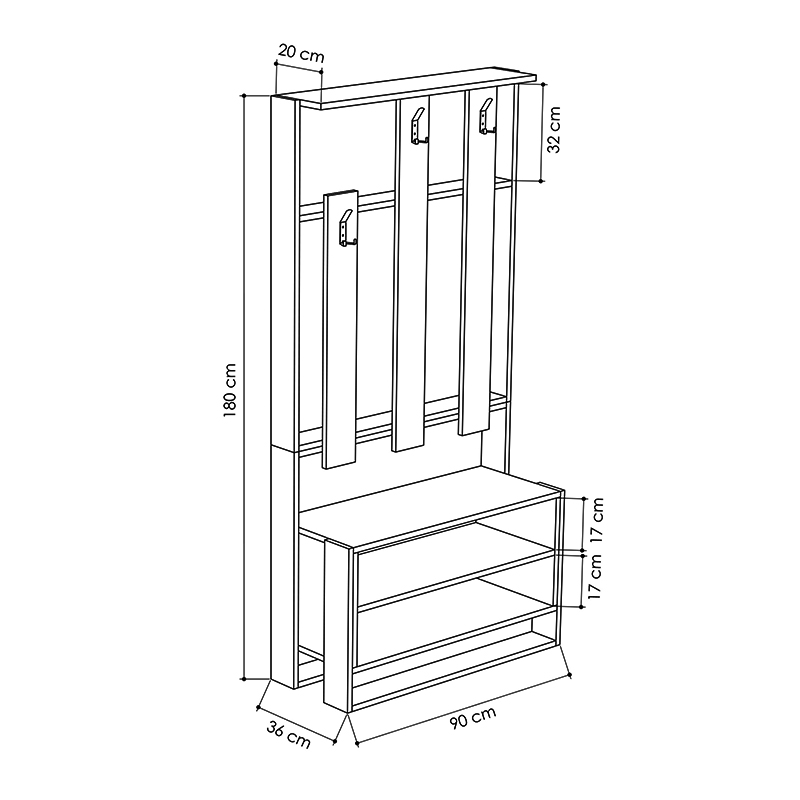 20 cm
32 cm
180 cm
17 cm
17 cm
36 cm
90 cm